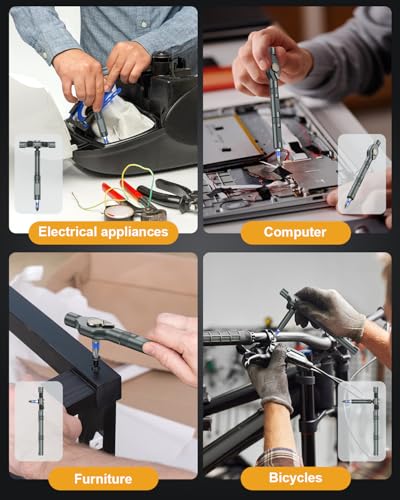 Electrical appliances

Computer

Furniture

Bicycles