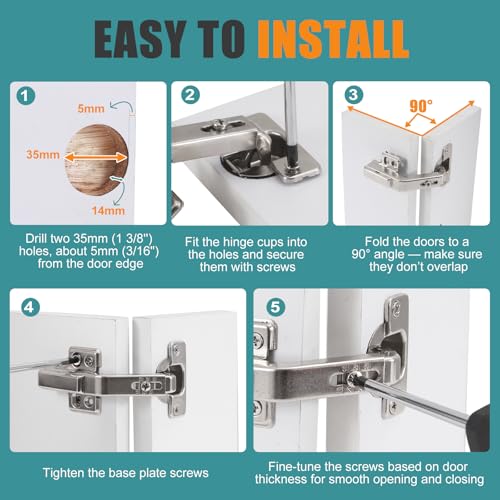 EASY TO INSTALL

1
5mm
35mm
14mm
Drill two 35mm (1 3/8") holes, about 5mm (3/16") from the door edge

2
Fit the hinge cups into the holes and secure them with screws

3
90°
Fold the doors to a 90° angle — make sure they don't overlap

4
Tighten the base plate screws

5
Fine-tune the screws based on door thickness for smooth opening and closing