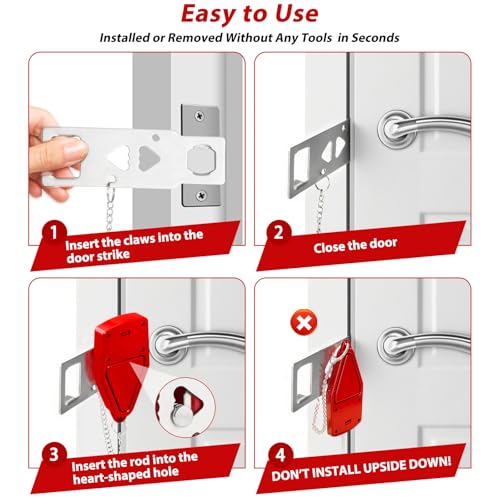 Easy to Use

Installed or Removed Without Any Tools in Seconds

1 Insert the claws into the door strike

2 Close the door

3 Insert the rod into the heart-shaped hole

4 DON'T INSTALL UPSIDE DOWN!