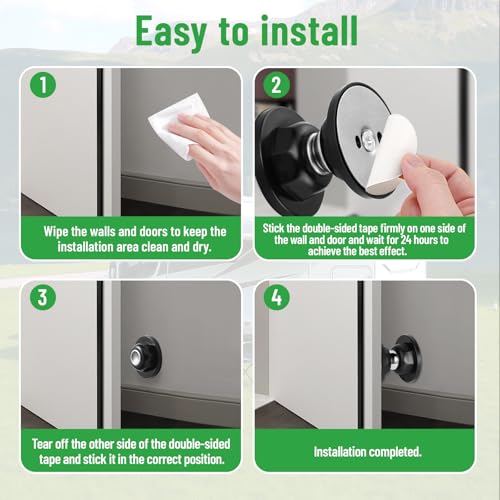 Easy to install

1

Wipe the walls and doors to keep the installation area clean and dry.

2

Stick the double-sided tape firmly on one side of the wall and door and wait for 24 hours to achieve the best effect.

3

Tear off the other side of the double-sided tape and stick it in the correct position.

4

Installation completed.