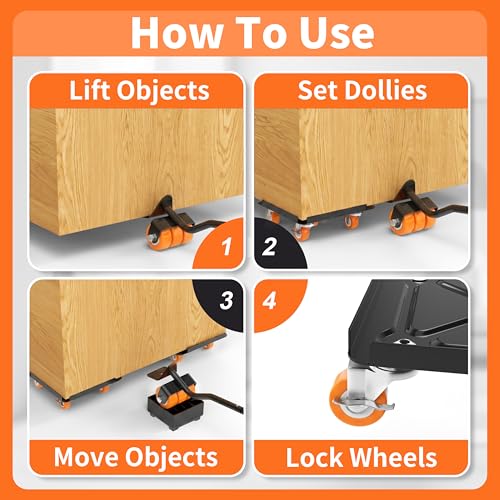 How To Use

Lift Objects

1

Set Dollies

2

3

Move Objects

4

Lock Wheels