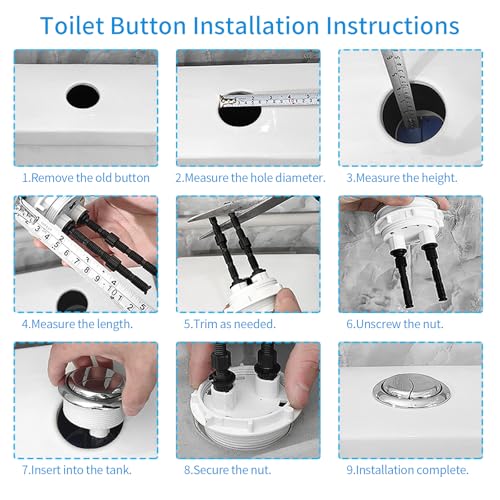 Toilet Button Installation Instructions

1.Remove the old button

2.Measure the hole diameter.

3.Measure the height.

4.Measure the length.

5.Trim as needed.

6.Unscrew the nut.

7.Insert into the tank.

8.Secure the nut.

9.Installation complete.