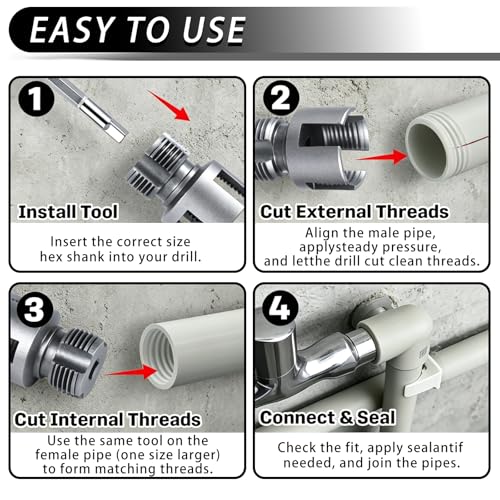 EASY TO USE

1

Install Tool

Insert the correct size hex shank into your drill.

2

Cut External Threads

Align the male pipe, applysteady pressure, and letthe drill cut clean threads.

3

Cut Internal Threads

Use the same tool on the female pipe (one size larger) to form matching threads.

4

Connect & Seal

Check the fit, apply sealantif needed, and join the pipes.