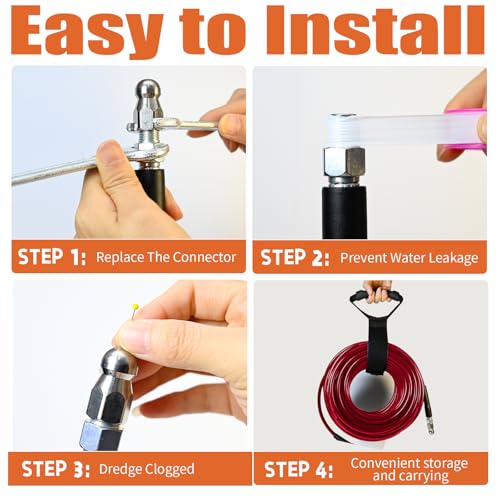 Easy to Install

STEP 1: Replace The Connector

STEP 2: Prevent Water Leakage

STEP 3: Dredge Clogged

STEP 4: Convenient storage and carrying