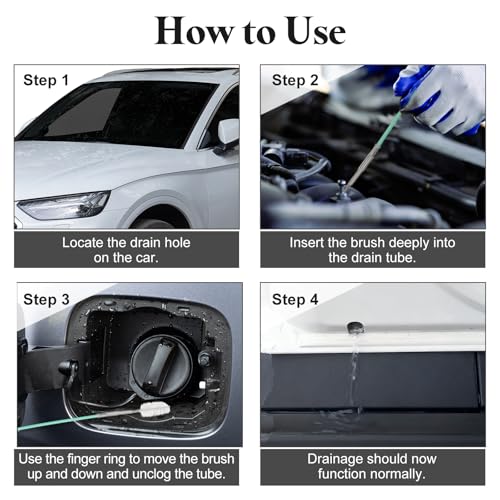 How to Use

Step 1

Locate the drain hole on the car.

Step 2

Insert the brush deeply into the drain tube.

Step 3

Use the finger ring to move the brush up and down and unclog the tube.

Step 4

Drainage should now function normally.