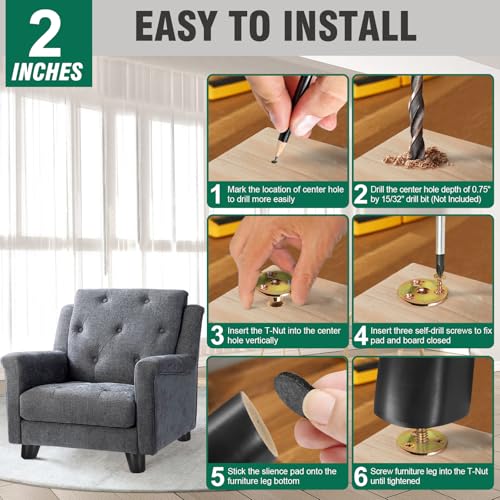 2
INCHES

EASY TO INSTALL

1 Mark the location of center hole to drill more easily

2 Drill the center hole depth of 0.75" by 15/32" drill bit (Not Included)

3 Insert the T-Nut into the center hole vertically

4 Insert three self-drill screws to fix pad and board closed

5 Stick the slience pad onto the furniture leg bottom

6 Screw furniture leg into the T-Nut until tightened