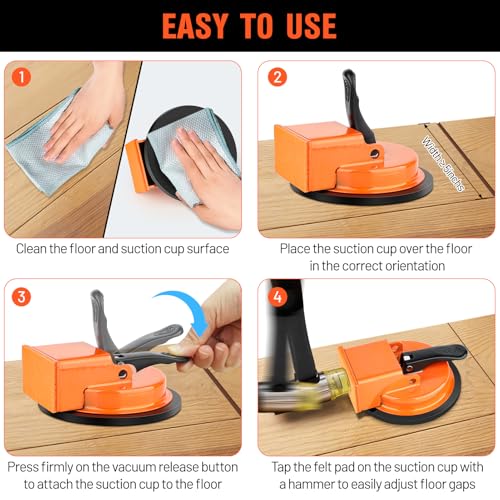 EASY TO USE

1

Clean the floor and suction cup surface

2

Width≥5inchs

Place the suction cup over the floor in the correct orientation

3

Press firmly on the vacuum release button to attach the suction cup to the floor

4

Tap the felt pad on the suction cup with a hammer to easily adjust floor gaps