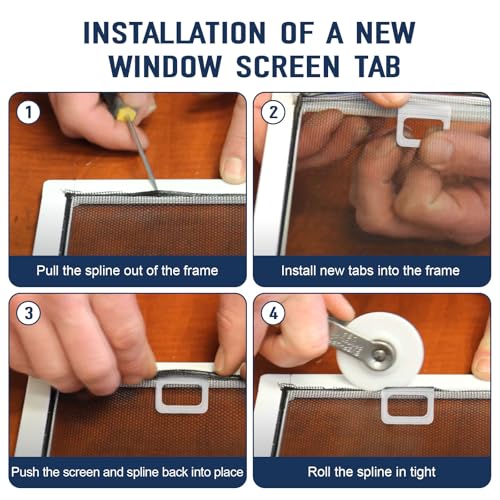 INSTALLATION OF A NEW WINDOW SCREEN TAB

1
Pull the spline out of the frame

2
Install new tabs into the frame

3
Push the screen and spline back into place

4
Roll the spline in tight