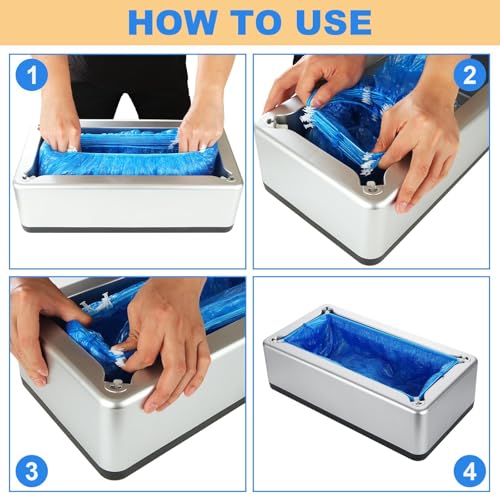 HOW TO USE

1

2

3

4