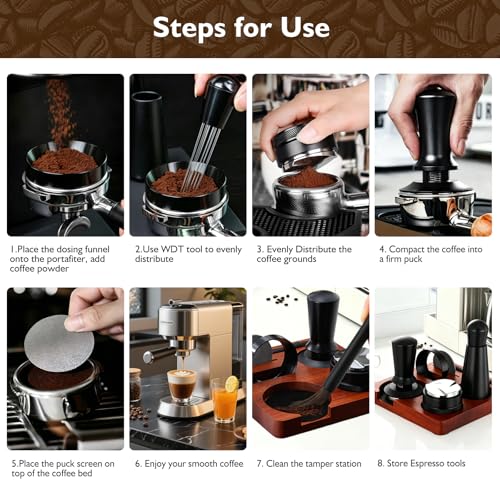 Steps for Use

1.Place the dosing funnel onto the portafiter, add coffee powder

2.Use WDT tool to evenly distribute

3. Evenly Distribute the coffee grounds

4. Compact the coffee into a firm puck

5.Place the puck screen on top of the coffee bed

6. Enjoy your smooth coffee

7. Clean the tamper station

8. Store Espresso tools