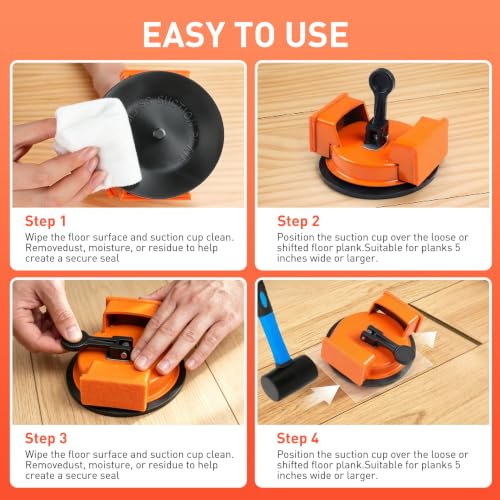 EASY TO USE

Step 1
Wipe the floor surface and suction cup clean. Removedust, moisture, or residue to help create a secure seal

Step 2
Position the suction cup over the loose or shifted floor plank.Suitable for planks 5 inches wide or larger.

Step 3
Wipe the floor surface and suction cup clean. Removedust, moisture, or residue to help create a secure seal

Step 4
Position the suction cup over the loose or shifted floor plank.Suitable for planks 5 inches wide or larger.