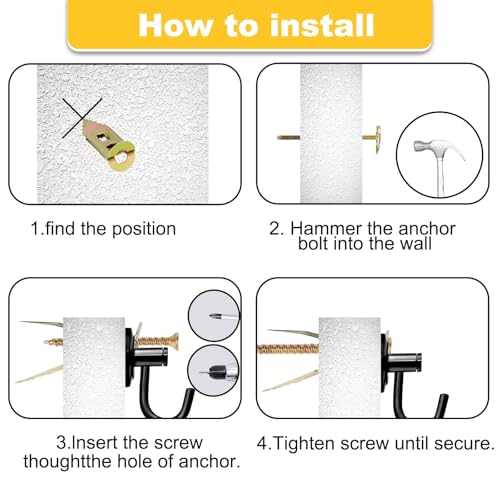 How to install

1.find the position

2. Hammer the anchor bolt into the wall

3.Insert the screw thoughtthe hole of anchor.

4.Tighten screw until secure.