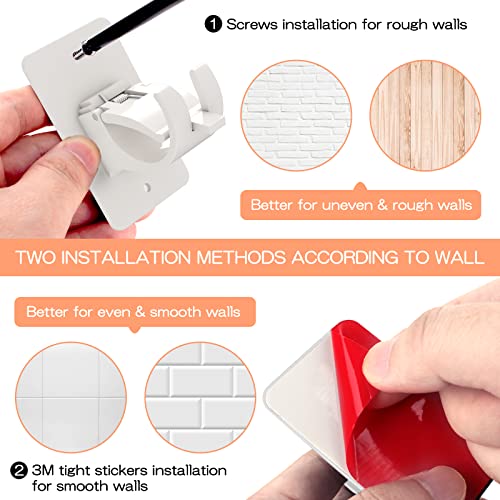 1 Screws installation for rough walls

Better for uneven & rough walls

TWO INSTALLATION METHODS ACCORDING TO WALL

Better for even & smooth walls

2 3M tight stickers installation for smooth walls