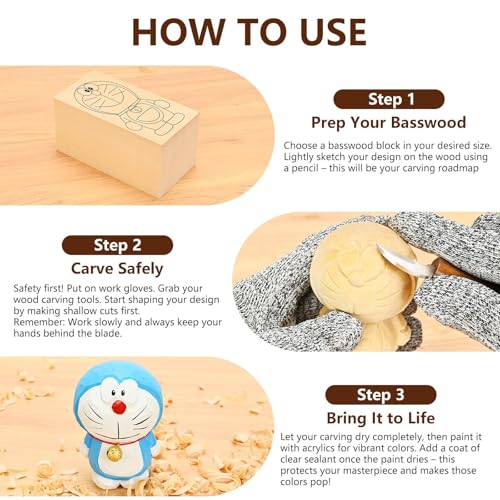 HOW TO USE

Step 1
Prep Your Basswood
Choose a basswood block in your desired size. Lightly sketch your design on the wood using a pencil – this will be your carving roadmap

Step 2
Carve Safely
Safety first! Put on work gloves. Grab your wood carving tools. Start shaping your design by making shallow cuts first.
Remember: Work slowly and always keep your hands behind the blade.

Step 3
Bring It to Life
Let your carving dry completely, then paint it with acrylics for vibrant colors. Add a coat of clear sealant once the paint dries – this protects your masterpiece and makes those colors pop!