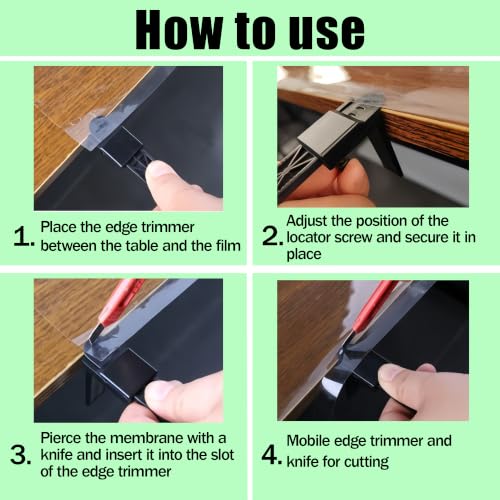 How to use

1. Place the edge trimmer between the table and the film

2. Adjust the position of the locator screw and secure it in place

3. Pierce the membrane with a knife and insert it into the slot of the edge trimmer

4. Mobile edge trimmer and knife for cutting