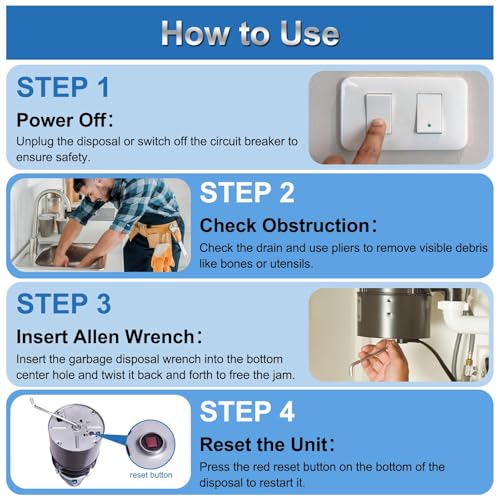 How to Use

STEP 1
Power Off:
Unplug the disposal or switch off the circuit breaker to ensure safety.

STEP 2
Check Obstruction:
Check the drain and use pliers to remove visible debris like bones or utensils.

STEP 3
Insert Allen Wrench:
Insert the garbage disposal wrench into the bottom center hole and twist it back and forth to free the jam.

reset button

STEP 4
Reset the Unit:
Press the red reset button on the bottom of the disposal to restart it.