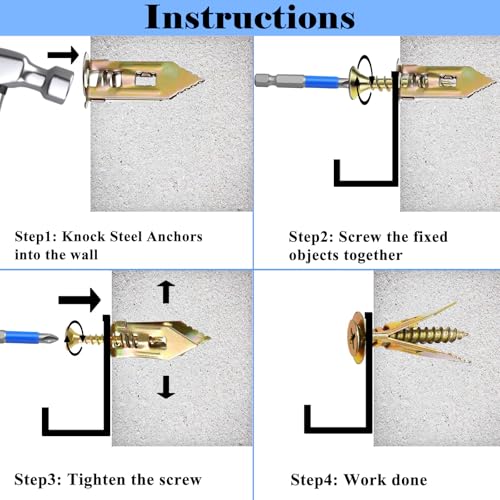 Instructions

Step1: Knock Steel Anchors into the wall

Step2: Screw the fixed objects together

Step3: Tighten the screw

Step4: Work done