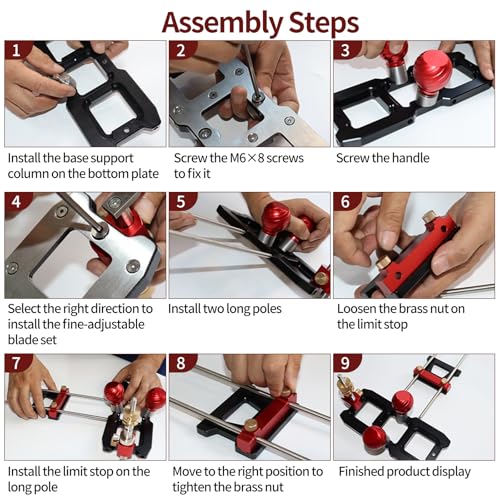 Assembly Steps

1
Install the base support column on the bottom plate

2
Screw the M6×8 screws to fix it

3
Screw the handle

4
Select the right direction to install the fine-adjustable blade set

5
Install two long poles

6
Loosen the brass nut on the limit stop

7
Install the limit stop on the long pole

8
Move to the right position to tighten the brass nut

9
Finished product display