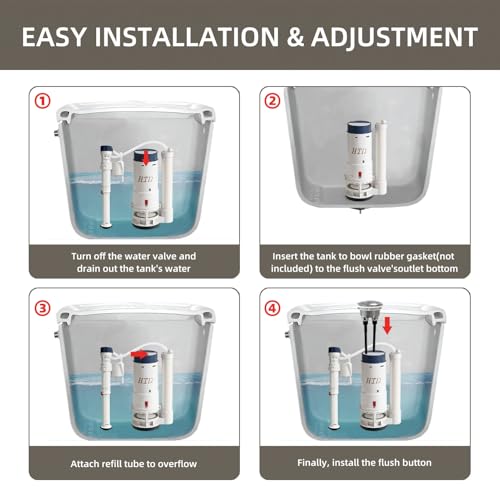 EASY INSTALLATION & ADJUSTMENT

①

HTD

Turn off the water valve and drain out the tank's water

②

HTD

Insert the tank to bowl rubber gasket(not included) to the flush valve'soutlet bottom

③

HTD

Attach refill tube to overflow

④

HTD

Finally, install the flush button