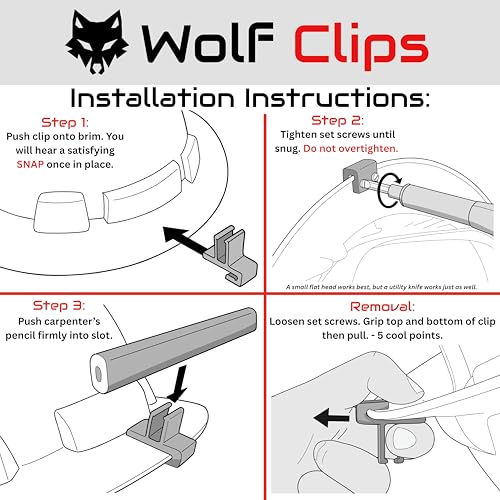 Wolf Clips

Installation Instructions:

Step 1:
Push clip onto brim. You will hear a satisfying SNAP once in place.

Step 2:
Tighten set screws until snug. Do not overtighten.

A small flat head works best, but a utility knife works just as well.

Step 3:
Push carpenter's pencil firmly into slot.

Removal:
Loosen set screws. Grip top and bottom of clip then pull. - 5 cool points.