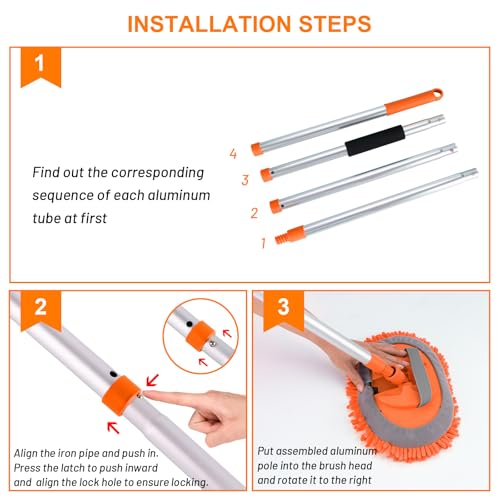 INSTALLATION STEPS

1

Find out the corresponding sequence of each aluminum tube at first

4
3
2
1

2

Align the iron pipe and push in.
Press the latch to push inward and align the lock hole to ensure locking.

3

Put assembled aluminum pole into the brush head and rotate it to the right