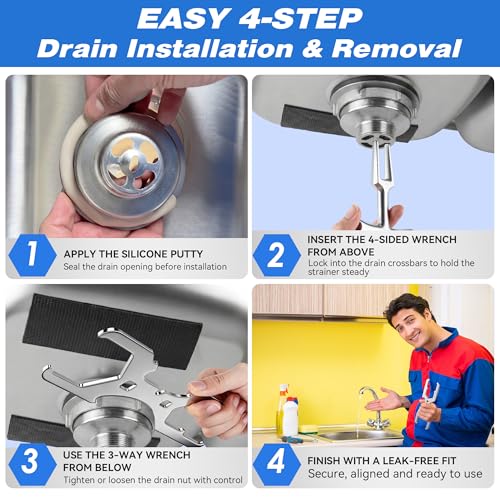 EASY 4-STEP
Drain Installation & Removal

1
APPLY THE SILICONE PUTTY
Seal the drain opening before installation

2
INSERT THE 4-SIDED WRENCH FROM ABOVE
Lock into the drain crossbars to hold the strainer steady

3
USE THE 3-WAY WRENCH FROM BELOW
Tighten or loosen the drain nut with control

4
FINISH WITH A LEAK-FREE FIT
Secure, aligned and ready to use