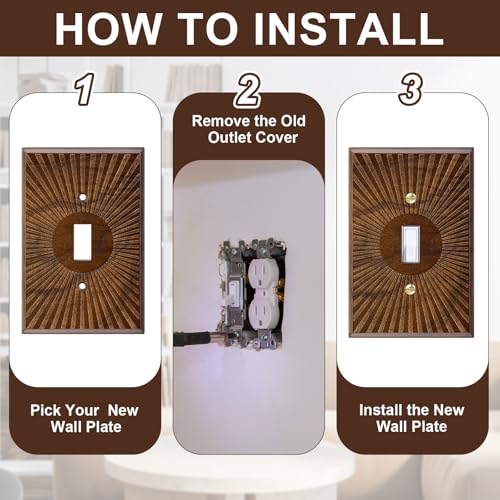 HOW TO INSTALL

1

Pick Your New Wall Plate

2

Remove the Old Outlet Cover

3

Install the New Wall Plate