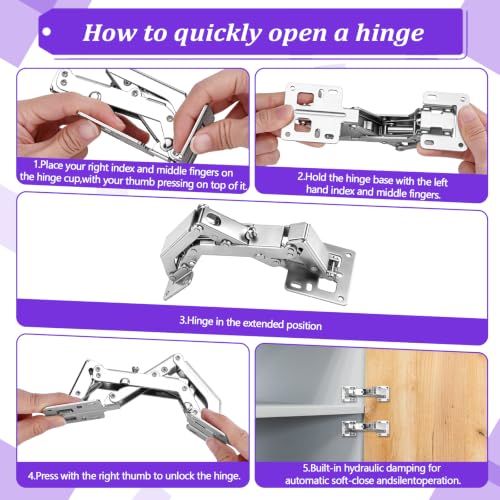 How to quickly open a hinge

1.Place your right index and middle fingers on the hinge cup,with your thumb pressing on top of it.

2.Hold the hinge base with the left hand index and middle fingers.

3.Hinge in the extended position

4.Press with the right thumb to unlock the hinge.

5.Built-in hydraulic damping for automatic soft-close andsilentoperation.