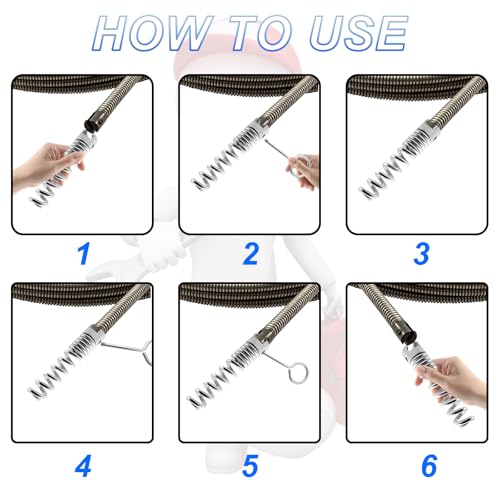 HOW TO USE

1

2

3

4

5

6