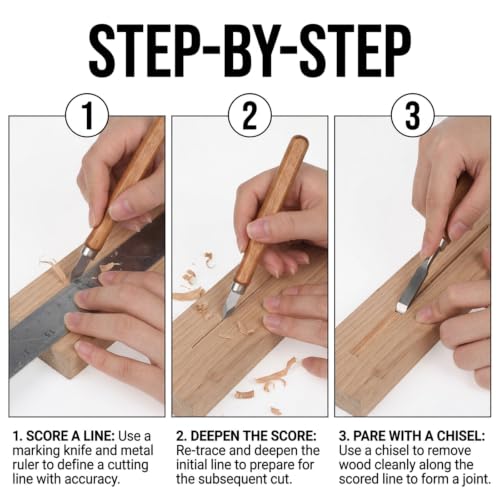 STEP-BY-STEP

1

2

3

1. SCORE A LINE: Use a marking knife and metal ruler to define a cutting line with accuracy.

2. DEEPEN THE SCORE: Re-trace and deepen the initial line to prepare for the subsequent cut.

3. PARE WITH A CHISEL: Use a chisel to remove wood cleanly along the scored line to form a joint.