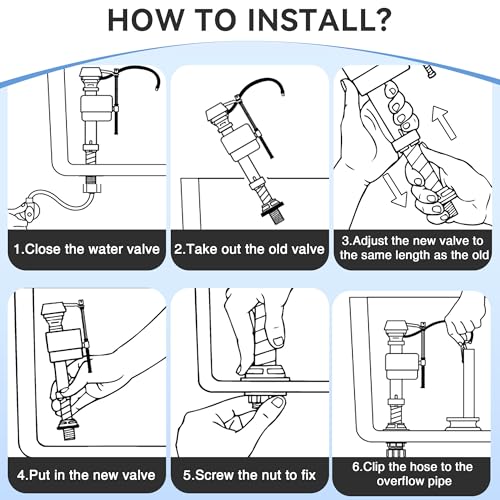 HOW TO INSTALL?

1.Close the water valve

2.Take out the old valve

3.Adjust the new valve to the same length as the old

4.Put in the new valve

5.Screw the nut to fix

6.Clip the hose to the overflow pipe