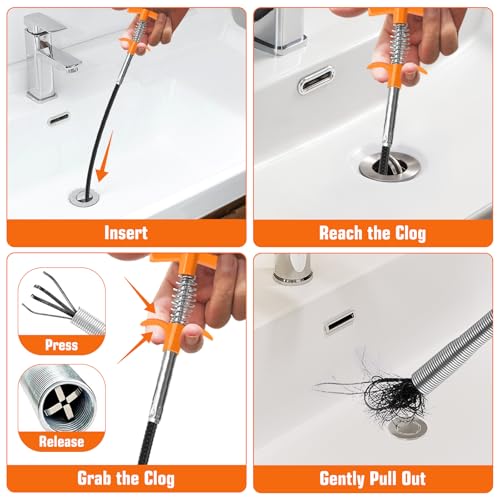 Insert

Reach the Clog

Press

Release

Grab the Clog

Gently Pull Out