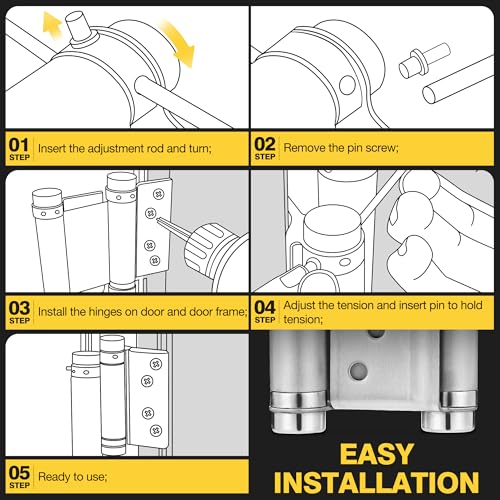 01 STEP Insert the adjustment rod and turn;

02 STEP Remove the pin screw;

03 STEP Install the hinges on door and door frame;

04 STEP Adjust the tension and insert pin to hold tension;

05 STEP Ready to use;

EASY INSTALLATION