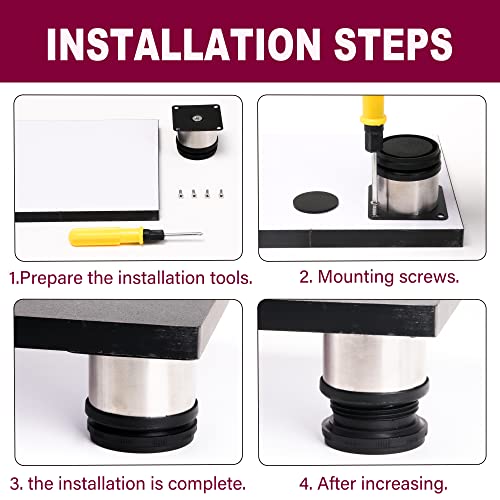 INSTALLATION STEPS

1.Prepare the installation tools.

2. Mounting screws.

3. the installation is complete.

4. After increasing.