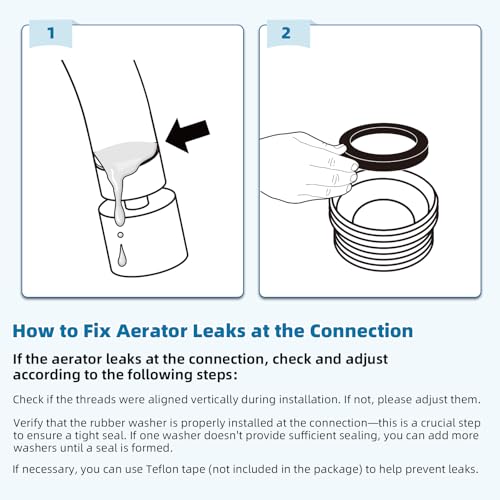 1

2

How to Fix Aerator Leaks at the Connection

If the aerator leaks at the connection, check and adjust according to the following steps:

Check if the threads were aligned vertically during installation. If not, please adjust them.

Verify that the rubber washer is properly installed at the connection—this is a crucial step to ensure a tight seal. If one washer doesn't provide sufficient sealing, you can add more washers until a seal is formed.

If necessary, you can use Teflon tape (not included in the package) to help prevent leaks.