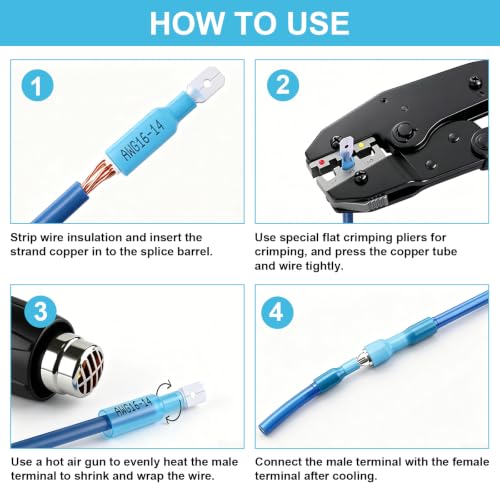 HOW TO USE

1

AWG16-14

Strip wire insulation and insert the strand copper in to the splice barrel.

2

Use special flat crimping pliers for crimping, and press the copper tube and wire tightly.

3

AWG16-14

Use a hot air gun to evenly heat the male terminal to shrink and wrap the wire.

4

Connect the male terminal with the female terminal after cooling.