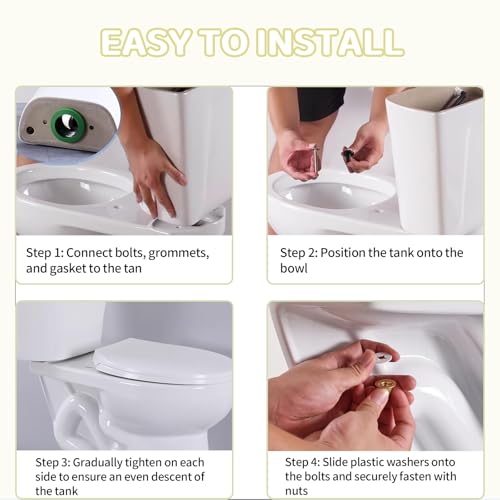 EASY TO INSTALL

Step 1: Connect bolts, grommets, and gasket to the tan

Step 2: Position the tank onto the bowl

Step 3: Gradually tighten on each side to ensure an even descent of the tank

Step 4: Slide plastic washers onto the bolts and securely fasten with nuts