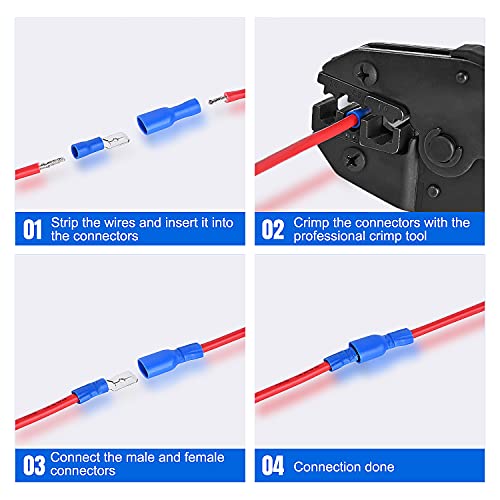 01 Strip the wires and insert it into the connectors

02 Crimp the connectors with the professional crimp tool

03 Connect the male and female connectors

04 Connection done