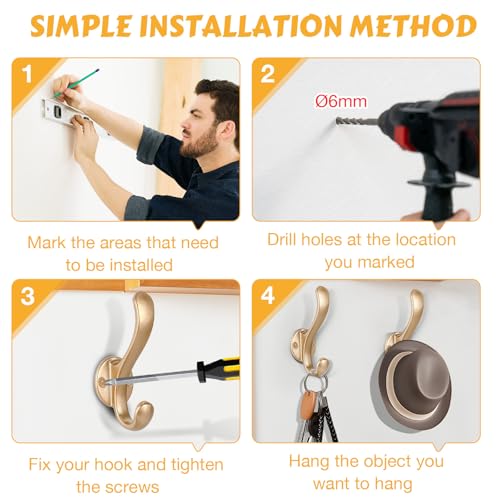 SIMPLE INSTALLATION METHOD

1

Mark the areas that need to be installed

2

Ø6mm

Drill holes at the location you marked

3

Fix your hook and tighten the screws

4

Hang the object you want to hang