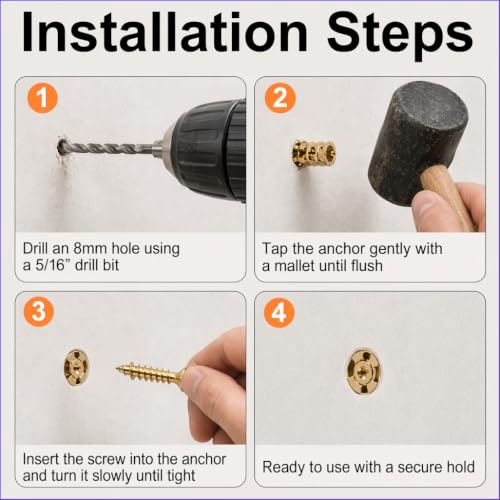 Installation Steps

1

Drill an 8mm hole using a 5/16” drill bit

2

Tap the anchor gently with a mallet until flush

3

Insert the screw into the anchor and turn it slowly until tight

4

Ready to use with a secure hold