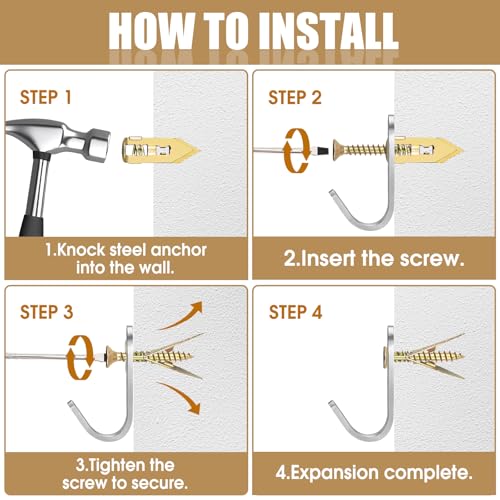 HOW TO INSTALL

STEP 1

1.Knock steel anchor into the wall.

STEP 2

2.Insert the screw.

STEP 3

3.Tighten the screw to secure.

STEP 4

4.Expansion complete.