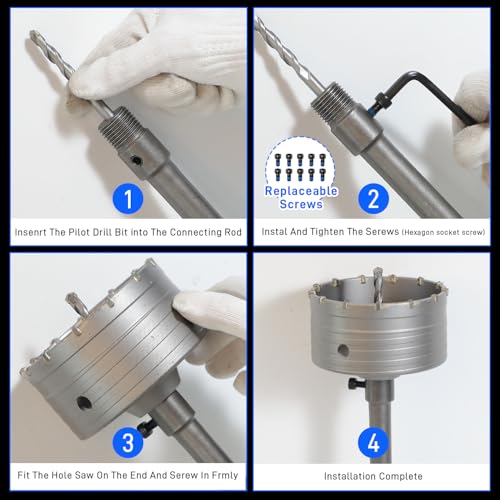 1

Insenrt The Pilot Drill Bit into The Connecting Rod

Replaceable Screws

2

Instal And Tighten The Serews (Hexagon socket screw)

3

Fit The Hole Saw On The End And Serew In Frmly

4

Installation Complete