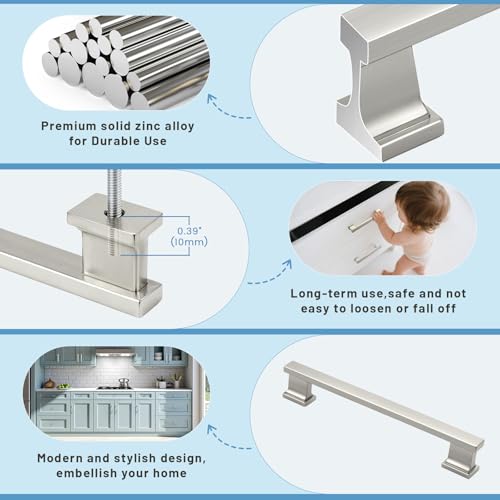 Premium solid zinc alloy for Durable Use

0.39"
(10mm)

Long-term use,safe and not easy to loosen or fall off

Modern and stylish design, embellish your home