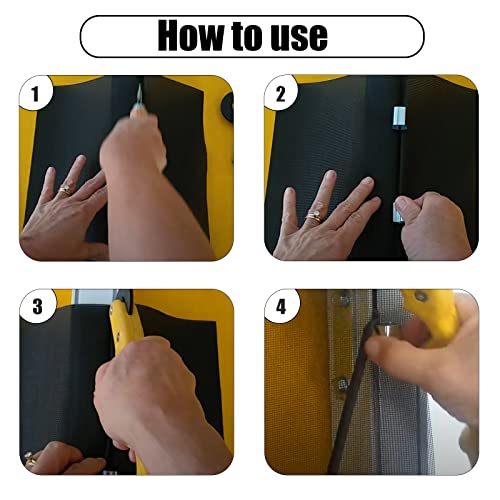 How to use

1

2

3

4