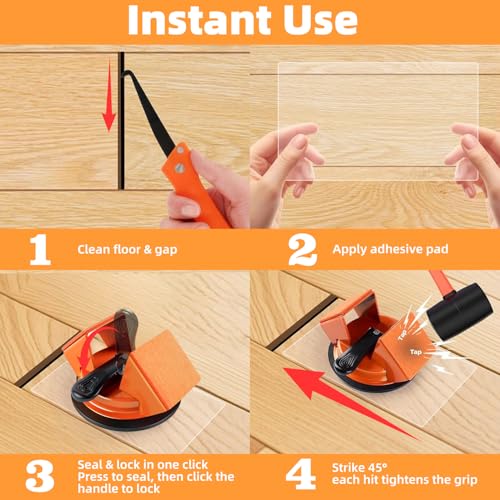 Instant Use

1 Clean floor & gap

2 Apply adhesive pad

Tap

Tap

3 Seal & lock in one click
Press to seal, then click the handle to lock

4 Strike 45°
each hit tightens the grip