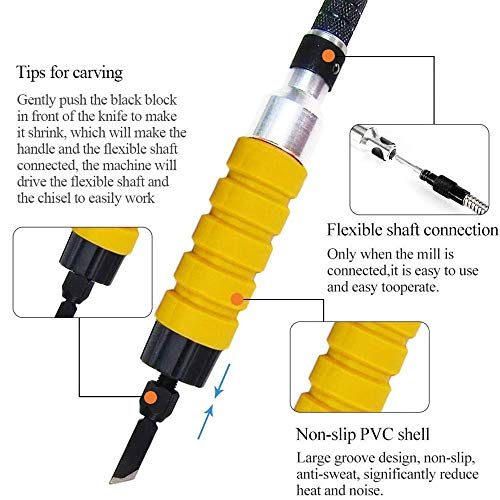 Tips for carving

Gently push the black block in front of the knife to make it shrink, which will make the handle and the flexible shaft connected, the machine will drive the flexible shaft and the chisel to easily work

Flexible shaft connection

Only when the mill is connected,it is easy to use and easy tooperate.

Non-slip PVC shell

Large groove design, non-slip, anti-sweat, significantly reduce heat and noise.