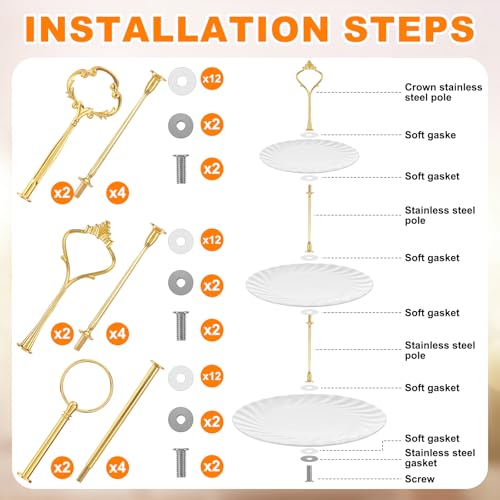 INSTALLATION STEPS

x12

x2

x2

x2 x4

x12

x2

x2

x2 x4

x12

x2

x2

x2 x4

Crown stainless steel pole

Soft gaske

Soft gasket

Stainless steel pole

Soft gasket

Soft gasket

Stainless steel pole

Soft gasket

Soft gasket

Stainless steel gasket

Screw