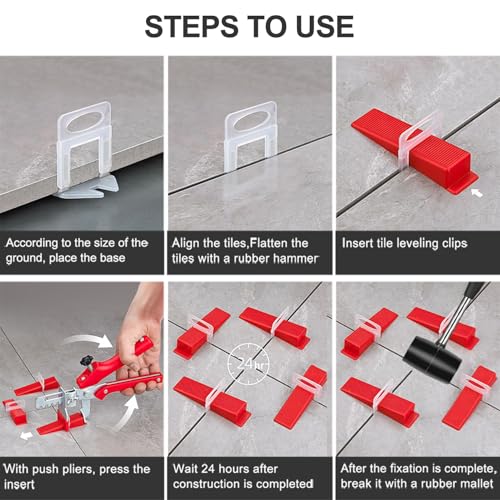 STEPS TO USE

According to the size of the ground, place the base

Align the tiles,Flatten the tiles with a rubber hammer

Insert tile leveling clips

With push pliers, press the insert

24hr

Wait 24 hours after construction is completed

After the fixation is complete, break it with a rubber mallet