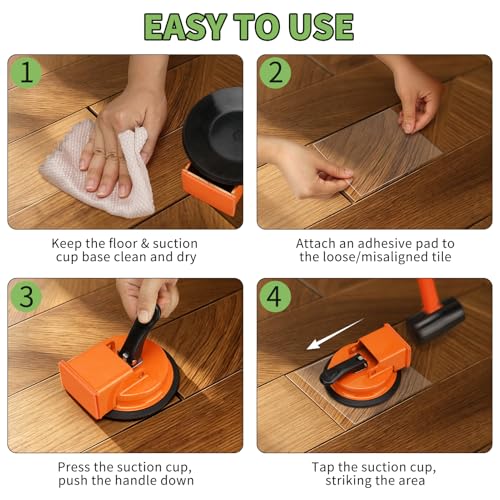 EASY TO USE

1

Keep the floor & suction cup base clean and dry

2

Attach an adhesive pad to the loose/misaligned tile

3

Press the suction cup, push the handle down

4

Tap the suction cup, striking the area