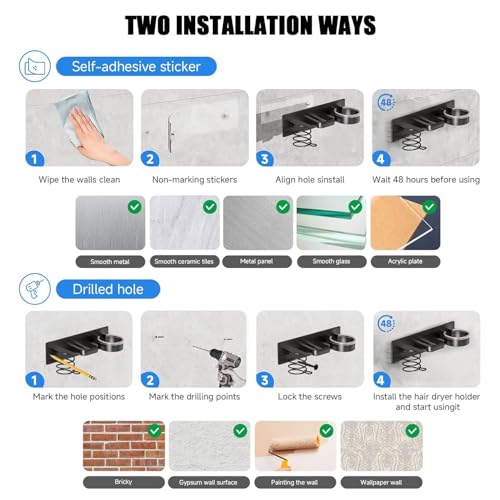 TWO INSTALLATION WAYS

Self-adhesive sticker

1
Wipe the walls clean

2
Non-marking stickers

3
Align hole sinstall

48
4
Wait 48 hours before using

Smooth metal

Smooth ceramic tiles

Metal panel

Smooth glass

Acrylic plate

Drilled hole

1
Mark the hole positions

2
Mark the drilling points

3
Lock the screws

48
4
Install the hair dryer holder and start usingit

Bricky

Gypsum wall surface

Painting the wall

Wallpaper wall